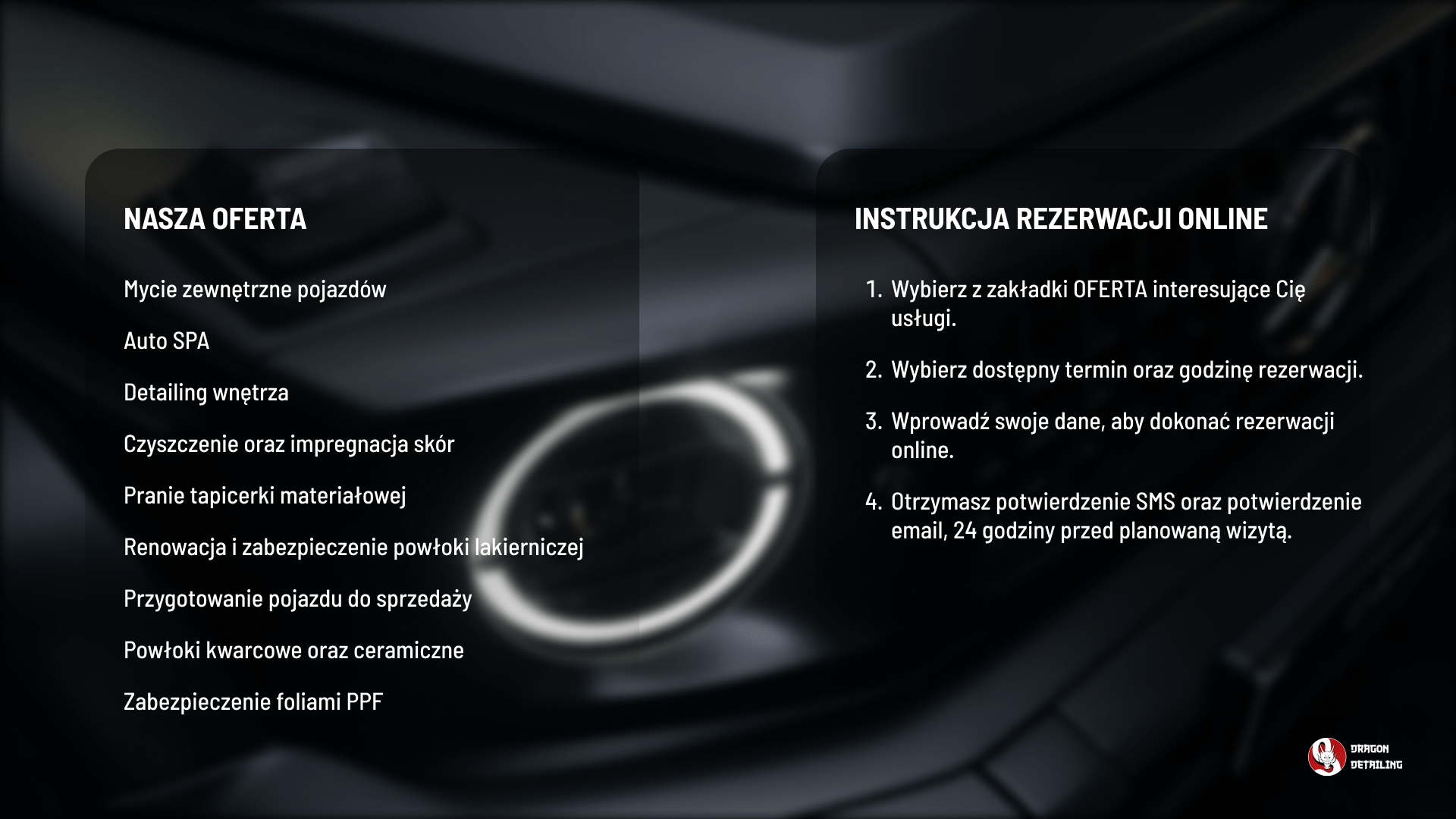 NASZA OFERTA

Mycie zewnętrzne pojazdów

Auto SPA

Detailing wnętrza

Czyszczenie oraz impregnacja skór

Pranie tapicerki materiałowej

Renowacja i zabezpieczenie powłoki lakierniczej

Przygotowanie pojazdu do sprzedaży

Powłoki kwarcowe oraz ceramiczne

Zabezpieczenie foliami PPF

INSTRUKCJA REZERWACJI ONLINE

1. Wybierz z zakładki OFERTA interesujące Cię usługi.

2. Wybierz dostępny termin oraz godzinę rezerwacji.

3. Wprowadź swoje dane, aby dokonać rezerwacji online.

4. Otrzymasz potwierdzenie SMS oraz potwierdzenie email, 24 godziny przed planowaną wizytą.

DRAGON DETAILING